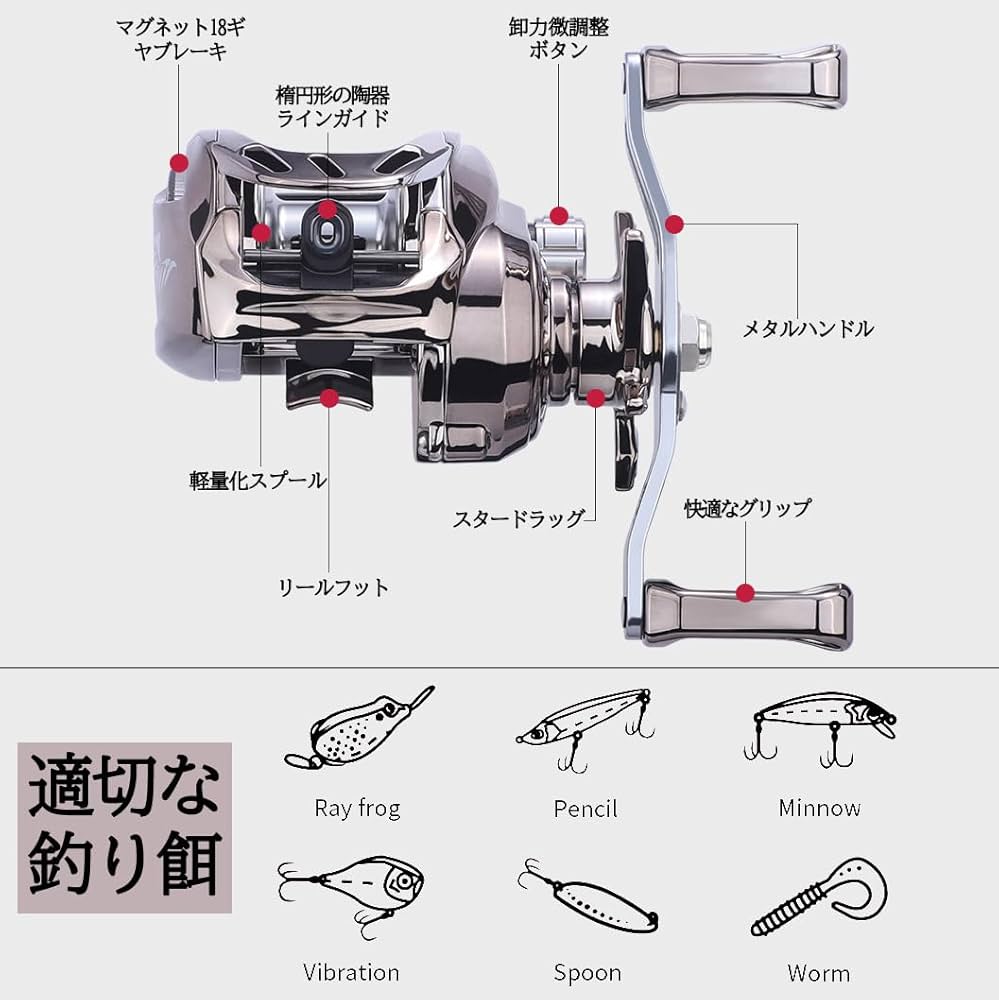 マグネット18ギヤブレーキ

楕円形の陶器ラインガイド

卸力微調整ボタン

メタルハンドル

軽量化スプール

スタードラッグ

快適なグリップ

リールフット

適切な釣り餌

Ray frog

Pencil

Minnow

Vibration

Spoon

Worm